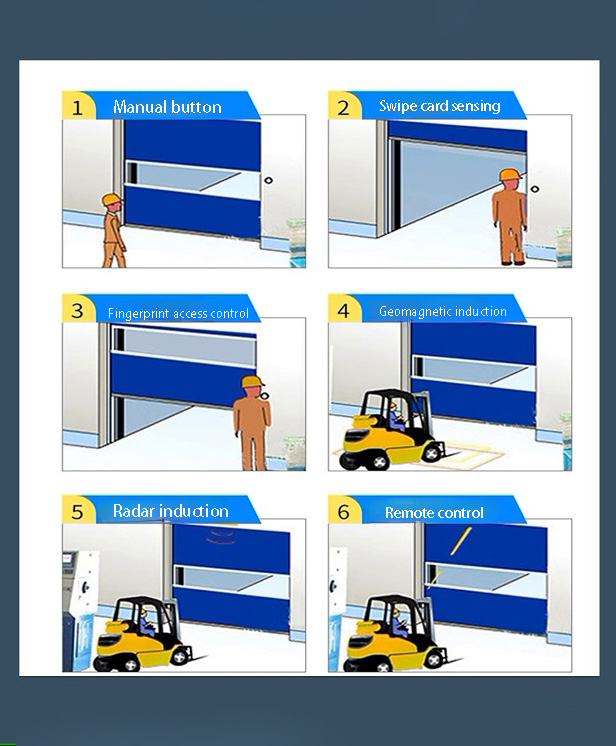 1 Manual button

2 Swipe card sensing

3 Fingerprint access control

4 Geomagnetic induction

5 Radar induction

6 Remote control